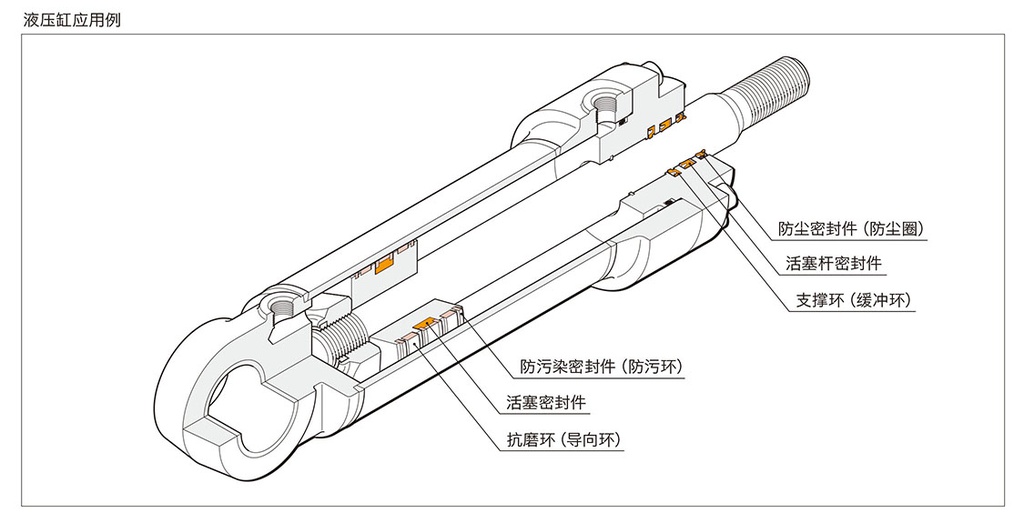 液压缸应用例

防尘密封件（防尘圈）

活塞杆密封件

支撑环（缓冲环）

防污染密封件（防污环）

活塞密封件

抗磨环（导向环）